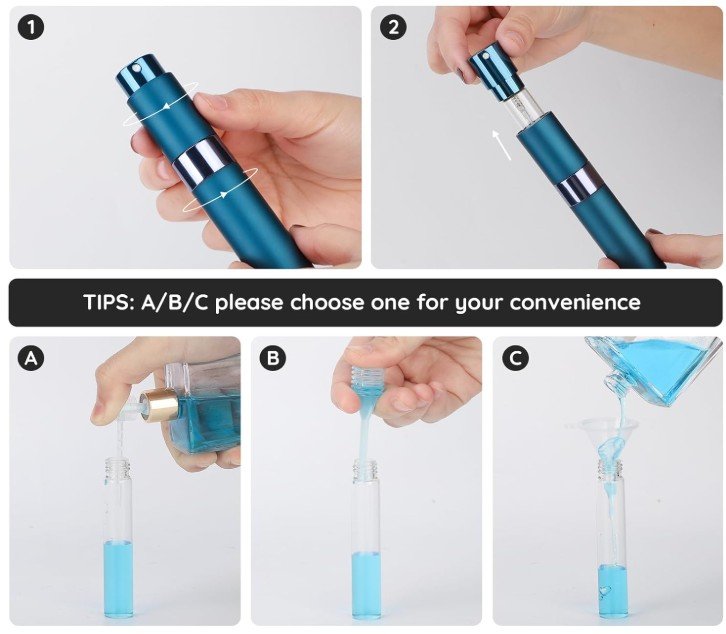 1

2

TIPS: A/B/C please choose one for your convenience

A

B

C